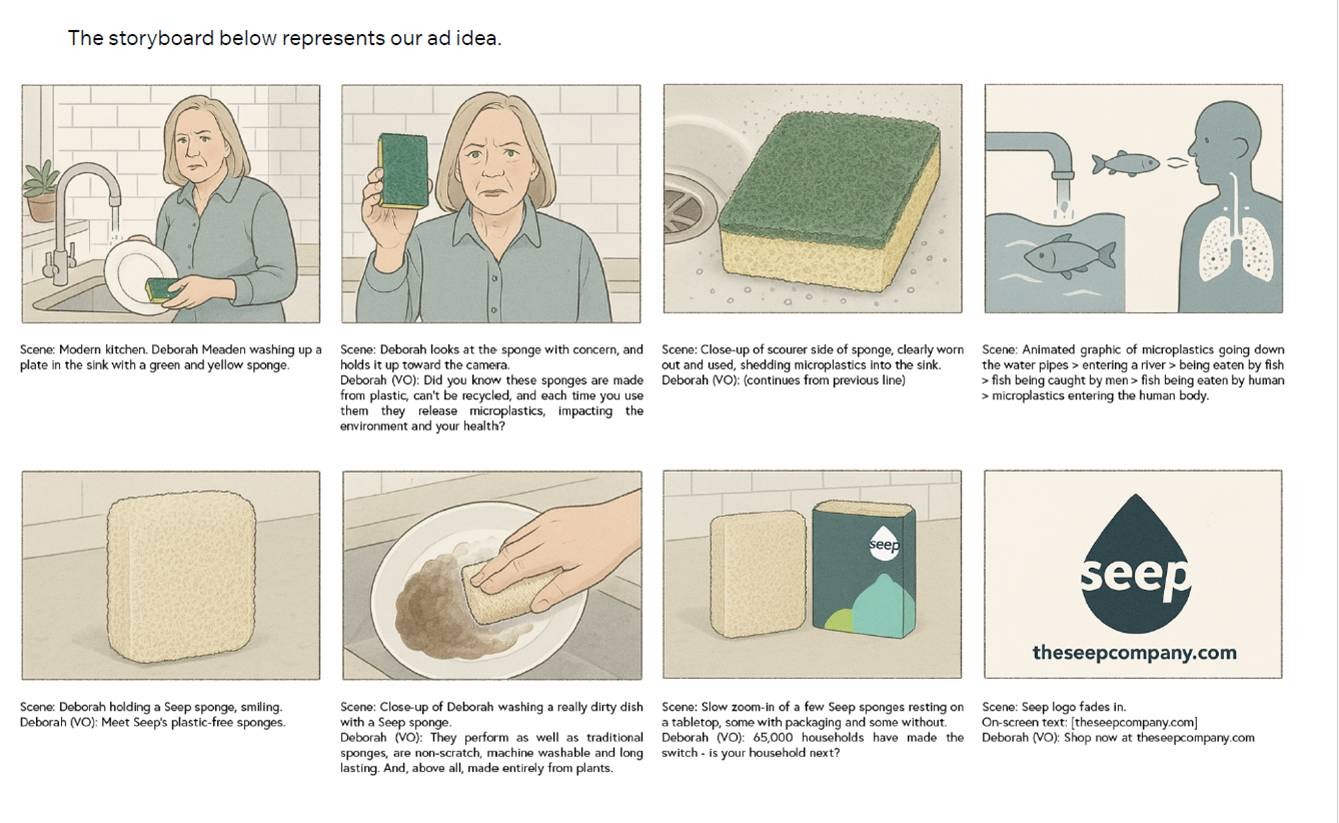 The storyboard below represents our ad idea.

Scene: Modern kitchen. Deborah Meaden washing up a plate in the sink with a green and yellow sponge.

Scene: Deborah looks at the sponge with concern, and holds it up toward the camera.
Deborah (VO): Did you know these sponges are made from plastic, can't be recycled, and each time you use them they release microplastics, impacting the environment and your health?

Scene: Close-up of scourer side of sponge, clearly worn out and used, shedding microplastics into the sink.
Deborah (VO): (continues from previous line)

Scene: Animated graphic of microplastics going down the water pipes > entering a river > being eaten by fish > fish being caught by men > fish being eaten by human > microplastics entering the human body.

Scene: Deborah holding a Seep sponge, smiling.
Deborah (VO): Meet Seep's plastic-free sponges.

Scene: Close-up of Deborah washing a really dirty dish with a Seep sponge.
Deborah (VO): They perform as well as traditional sponges, are non-scratch, machine washable and long lasting. And, above all, made entirely from plants.

seep

Scene: Slow zoom-in of a few Seep sponges resting on a tabletop, some with packaging and some without.
Deborah (VO): 65,000 households have made the switch - is your household next?

seep
theseepcompany.com

Scene: Seep logo fades in.
On-screen text: [theseepcompany.com]
Deborah (VO): Shop now at theseepcompany.com